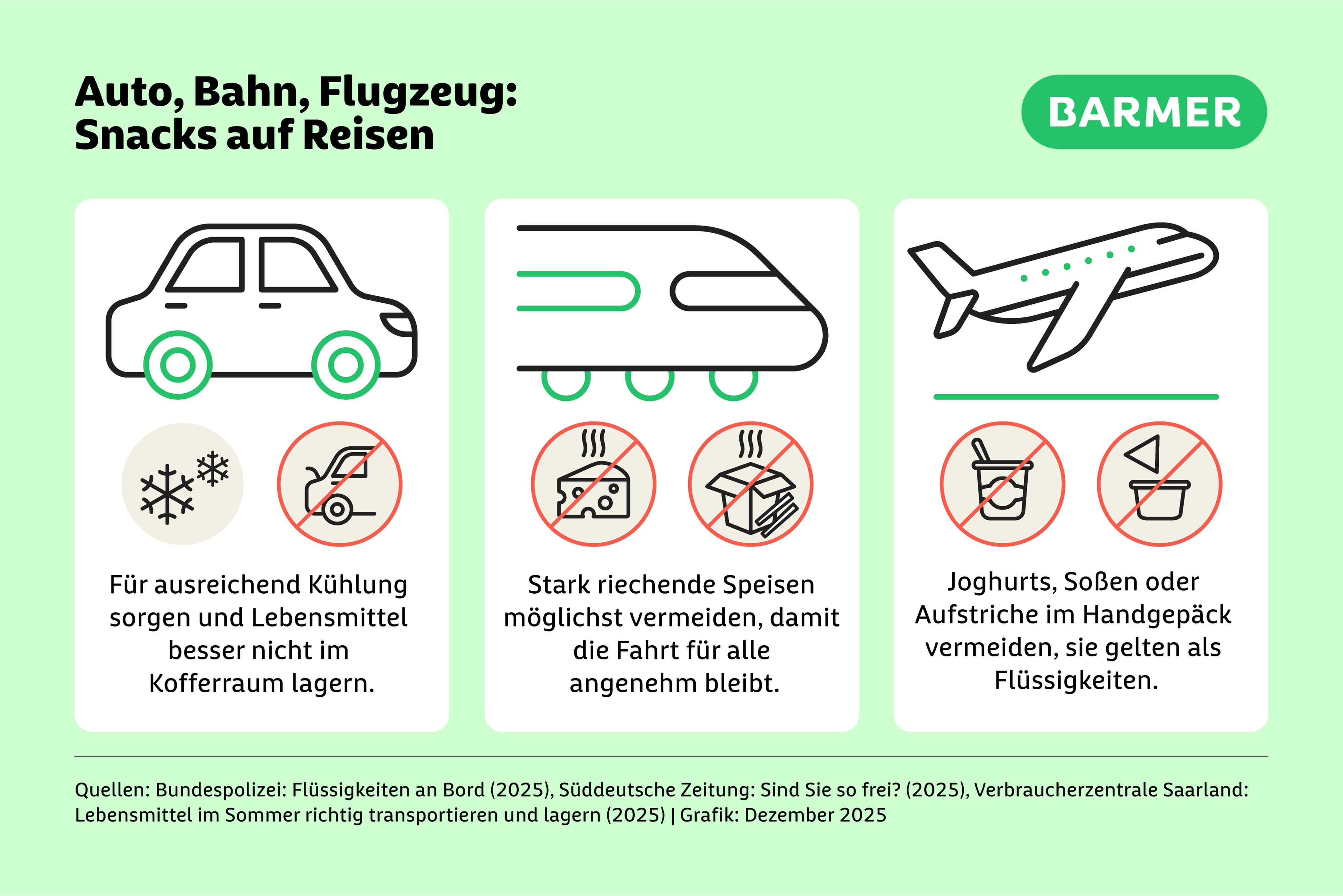 Auto, Bahn, Flugzeug:
Snacks auf Reisen

BARMER

Für ausreichend Kühlung sorgen und Lebensmittel besser nicht im Kofferraum lagern.

Stark riechende Speisen möglichst vermeiden, damit die Fahrt für alle angenehm bleibt.

Joghurts, Soßen oder Aufstriche im Handgepäck vermeiden, sie gelten als Flüssigkeiten.

Quellen: Bundespolizei: Flüssigkeiten an Bord (2025), Süddeutsche Zeitung: Sind Sie so frei? (2025), Verbraucherzentrale Saarland: Lebensmittel im Sommer richtig transportieren und lagern (2025) | Grafik: Dezember 2025